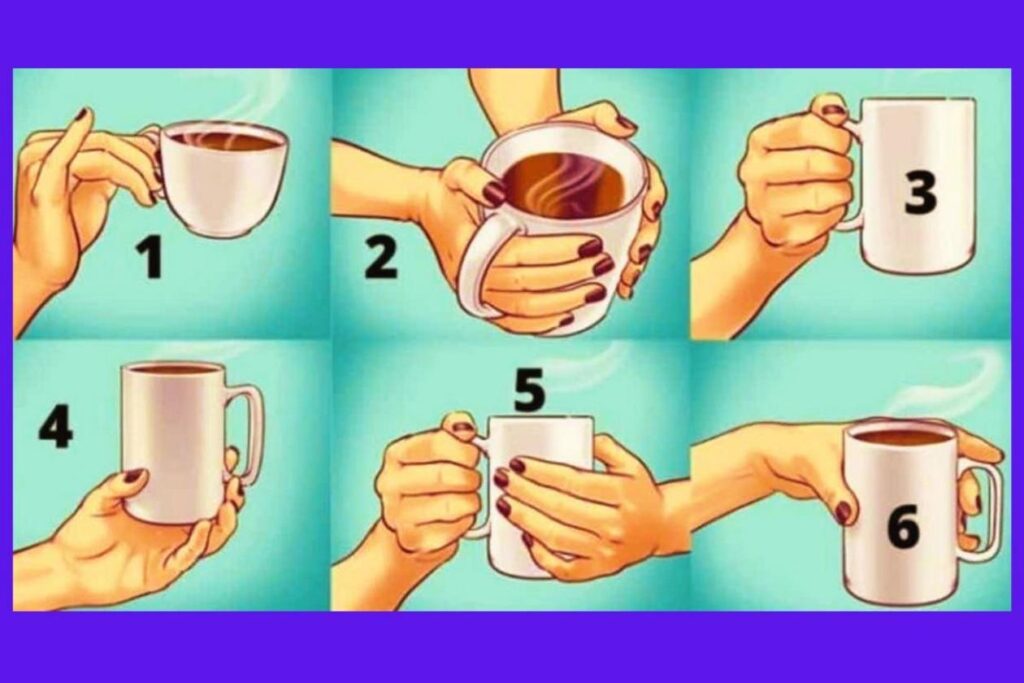 1

2

3

4

5

6